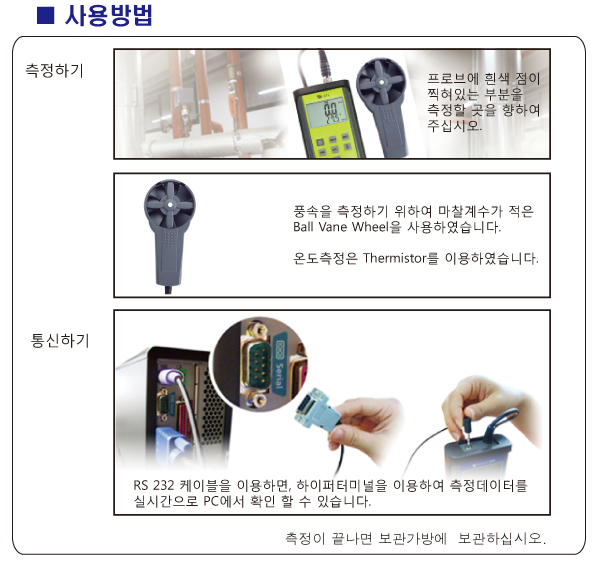 ■ 사용방법

측정하기

프로브에 흰색 점이 찍혀있는 부분을 측정할 곳을 향하여 주십시오.

풍속을 측정하기 위하여 마찰계수가 적은 Ball Vane Wheel을 사용하였습니다.

온도측정은 Thermistor를 이용하였습니다.

통신하기

Serial

RS 232 케이블을 이용하면, 하이퍼터미널을 이용하여 측정데이터를 실시간으로 PC에서 확인 할 수 있습니다.

측정이 끝나면 보관가방에 보관하십시오.