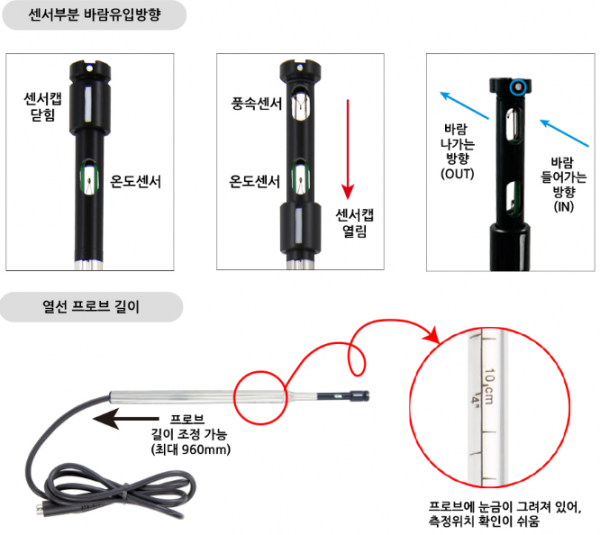 센서부분 바람유입방향

센서캡 닫힘

온도센서

풍속센서

온도센서

센서캡 열림

바람 나가는 방향 (OUT)

바람 들어가는 방향 (IN)

열선 프로브 길이

프로브 길이 조정 가능 (최대 960mm)

10 cm
4"

프로브에 눈금이 그려져 있어, 측정위치 확인이 쉬움