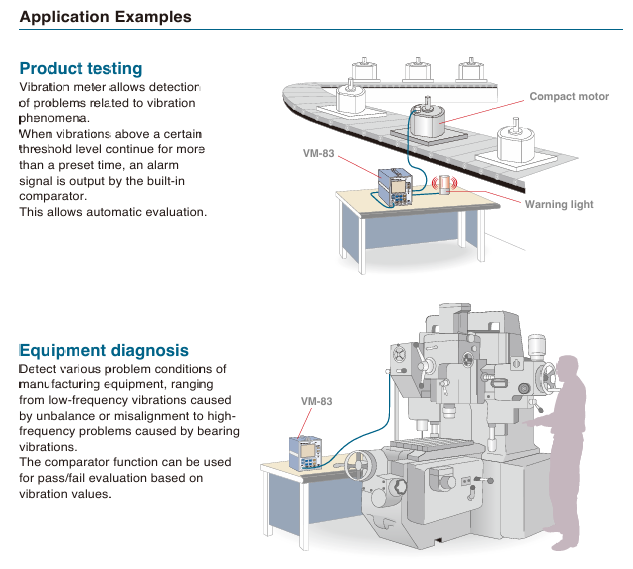 Application Examples

Product testing

Vibration meter allows detection of problems related to vibration phenomena.
When vibrations above a certain threshold level continue for more than a preset time, an alarm signal is output by the built-in comparator.
This allows automatic evaluation.

Compact motor

VM-83

Warning light

Equipment diagnosis

Detect various problem conditions of manufacturing equipment, ranging from low-frequency vibrations caused by unbalance or misalignment to high-frequency problems caused by bearing vibrations.
The comparator function can be used for pass/fail evaluation based on vibration values.

VM-83