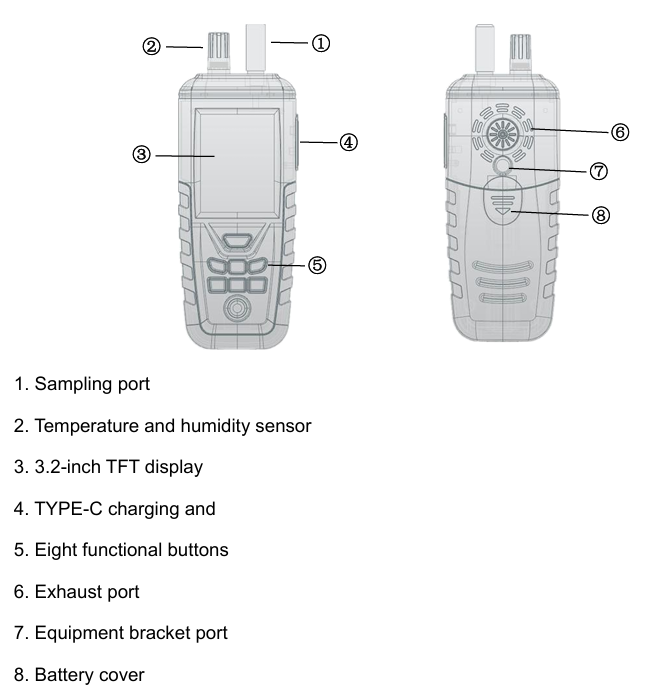 ② ①

③ ④

⑤

⑥

⑦

⑧

1. Sampling port

2. Temperature and humidity sensor

3. 3.2-inch TFT display

4. TYPE-C charging and

5. Eight functional buttons

6. Exhaust port

7. Equipment bracket port

8. Battery cover